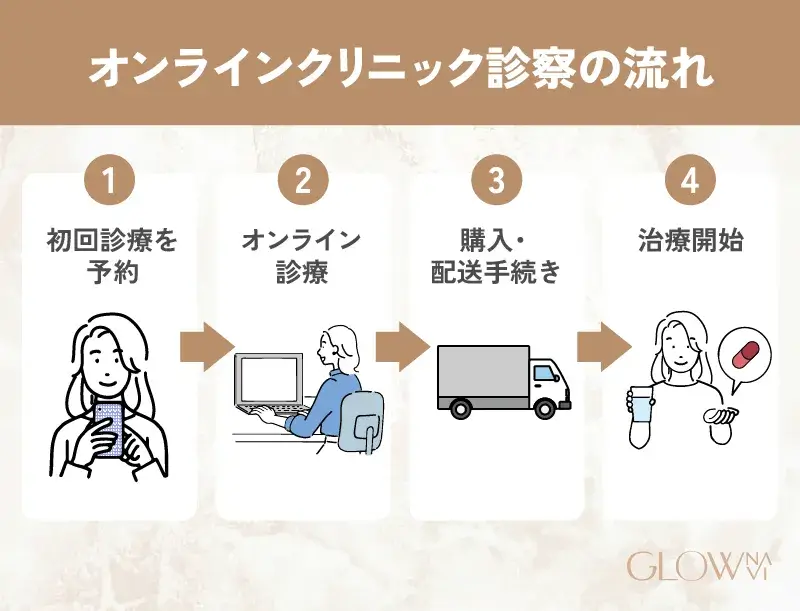 オンラインクリニック診察の流れ

1
初回診療を予約

2
オンライン診療

3
購入・配送手続き

4
治療開始

GLOW NAVI