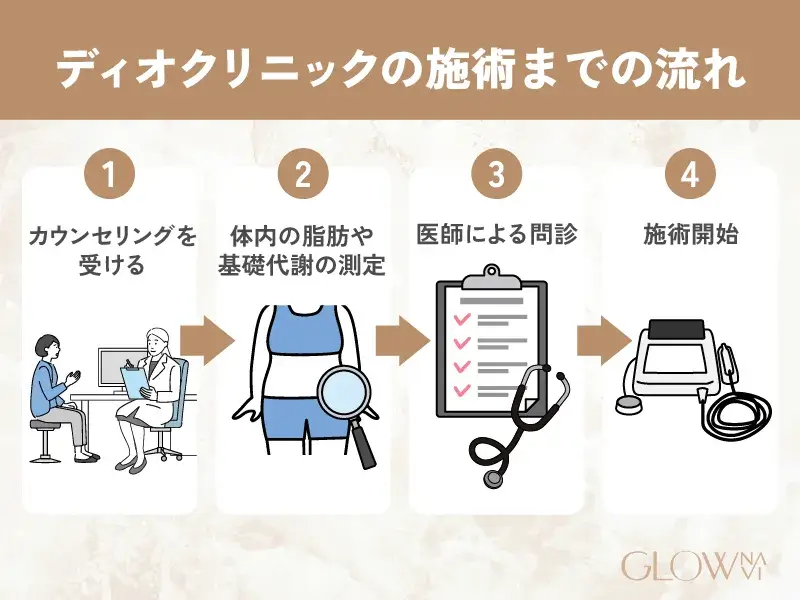 ディオクリニックの施術までの流れ

1
カウンセリングを受ける

2
体内の脂肪や基礎代謝の測定

3
医師による問診

4
施術開始

GLOW NAVI