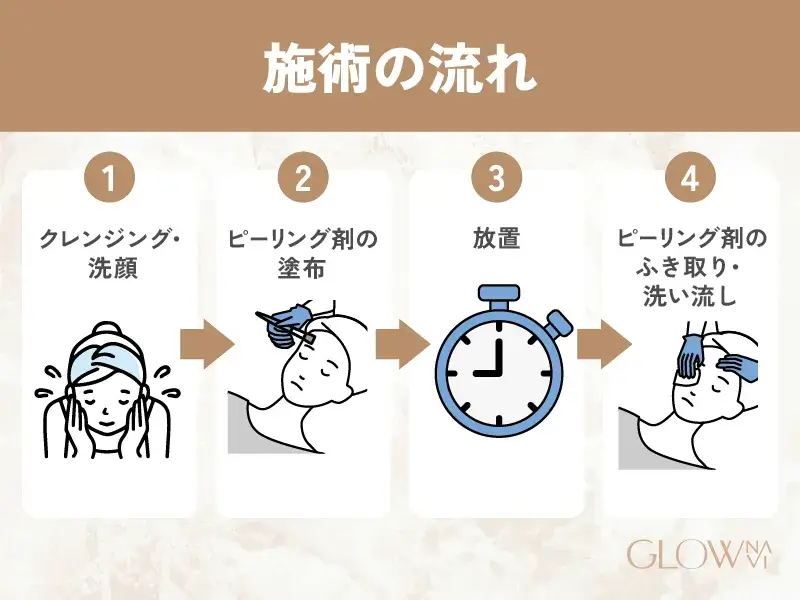 施術の流れ

1
クレンジング・洗顔

2
ピーリング剤の塗布

3
放置

4
ピーリング剤のふき取り・洗い流し

GLOW NAVI