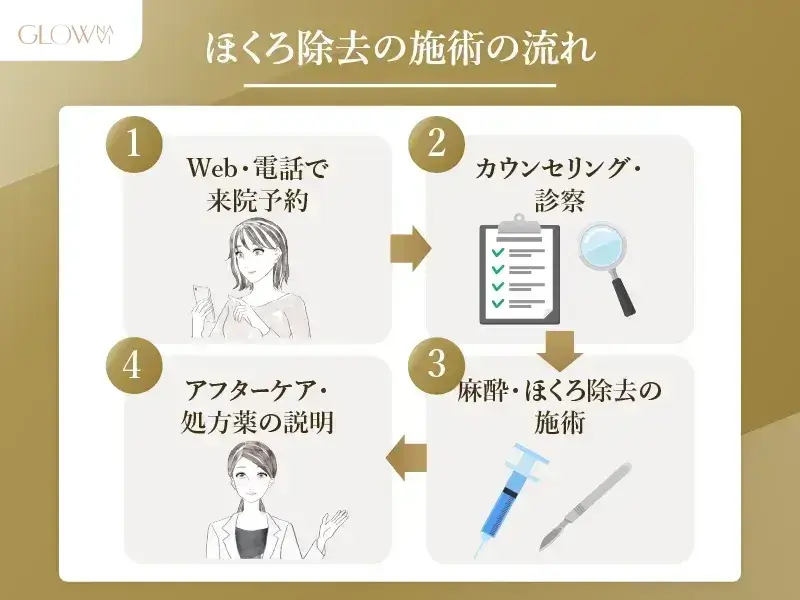 GLOW NAVI

ほくろ除去の施術の流れ

1
Web・電話で来院予約

2
カウンセリング・診察

3
麻酔・ほくろ除去の施術

4
アフターケア・処方薬の説明