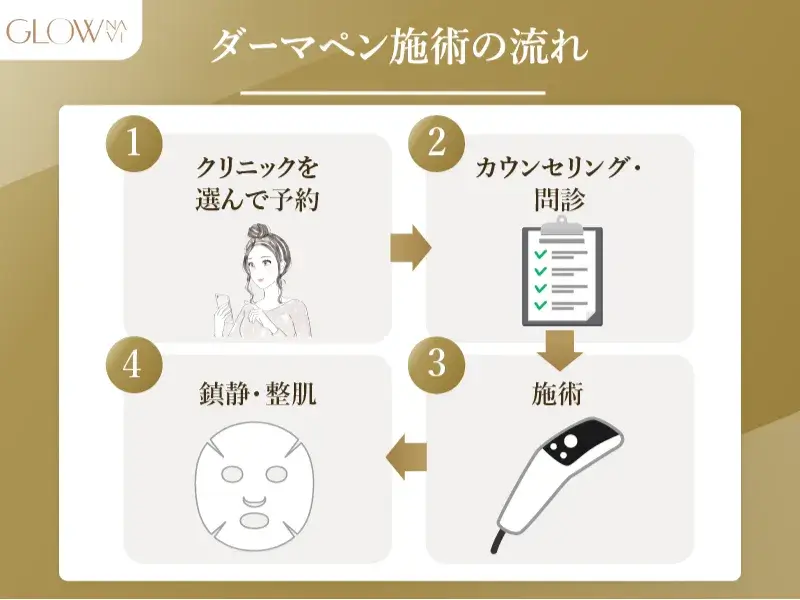 GLOW NAVI

ダーマペン施術の流れ

1
クリニックを選んで予約

2
カウンセリング・問診

3
施術

4
鎮静・整肌