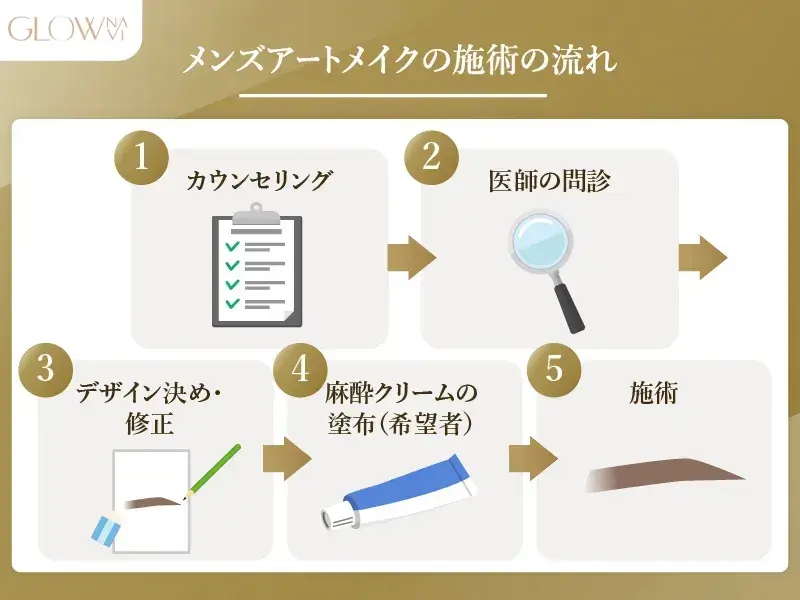 GLOW NAVI

メンズアートメイクの施術の流れ

1
カウンセリング

2
医師の問診

3
デザイン決め・修正

4
麻酔クリームの塗布（希望者）

5
施術