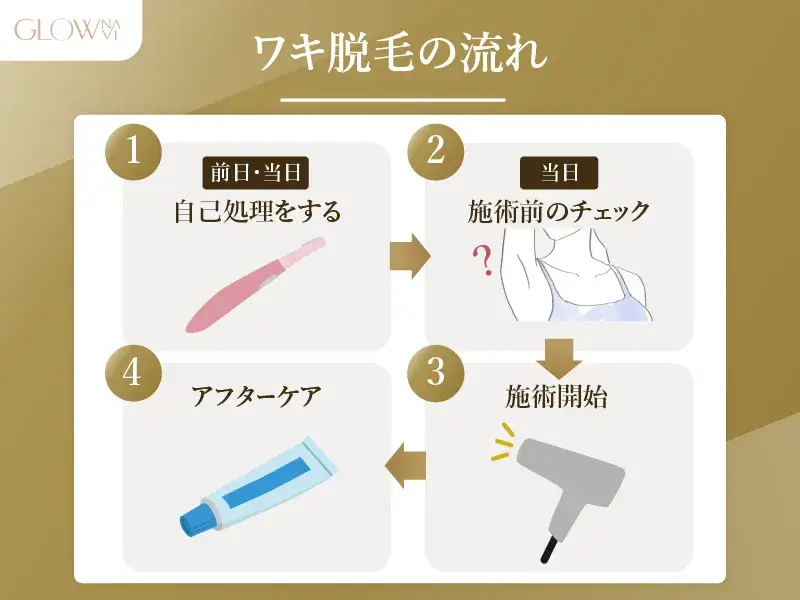 GLOW NAVI

ワキ脱毛の流れ

1
前日・当日
自己処理をする

2
当日
施術前のチェック

?

3
施術開始

4
アフターケア