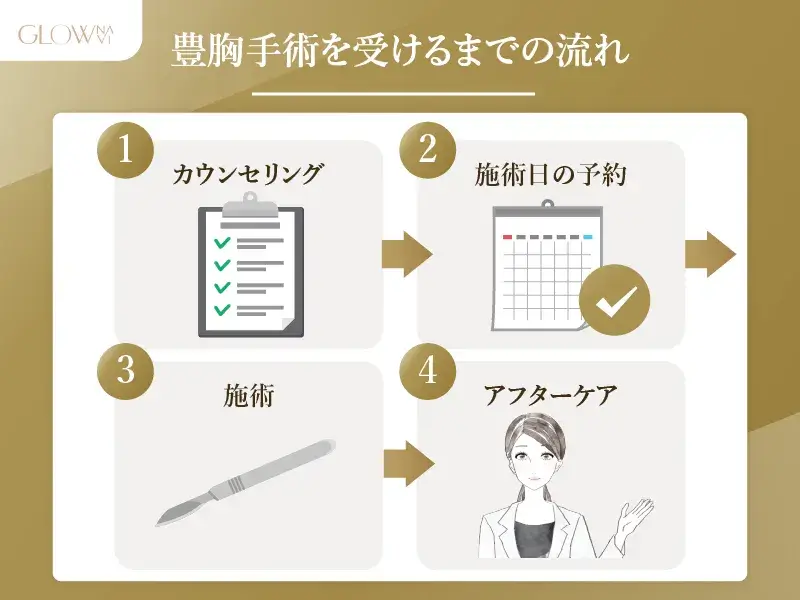 GLOW NAVI

豊胸手術を受けるまでの流れ

1
カウンセリング

2
施術日の予約

3
施術

4
アフターケア